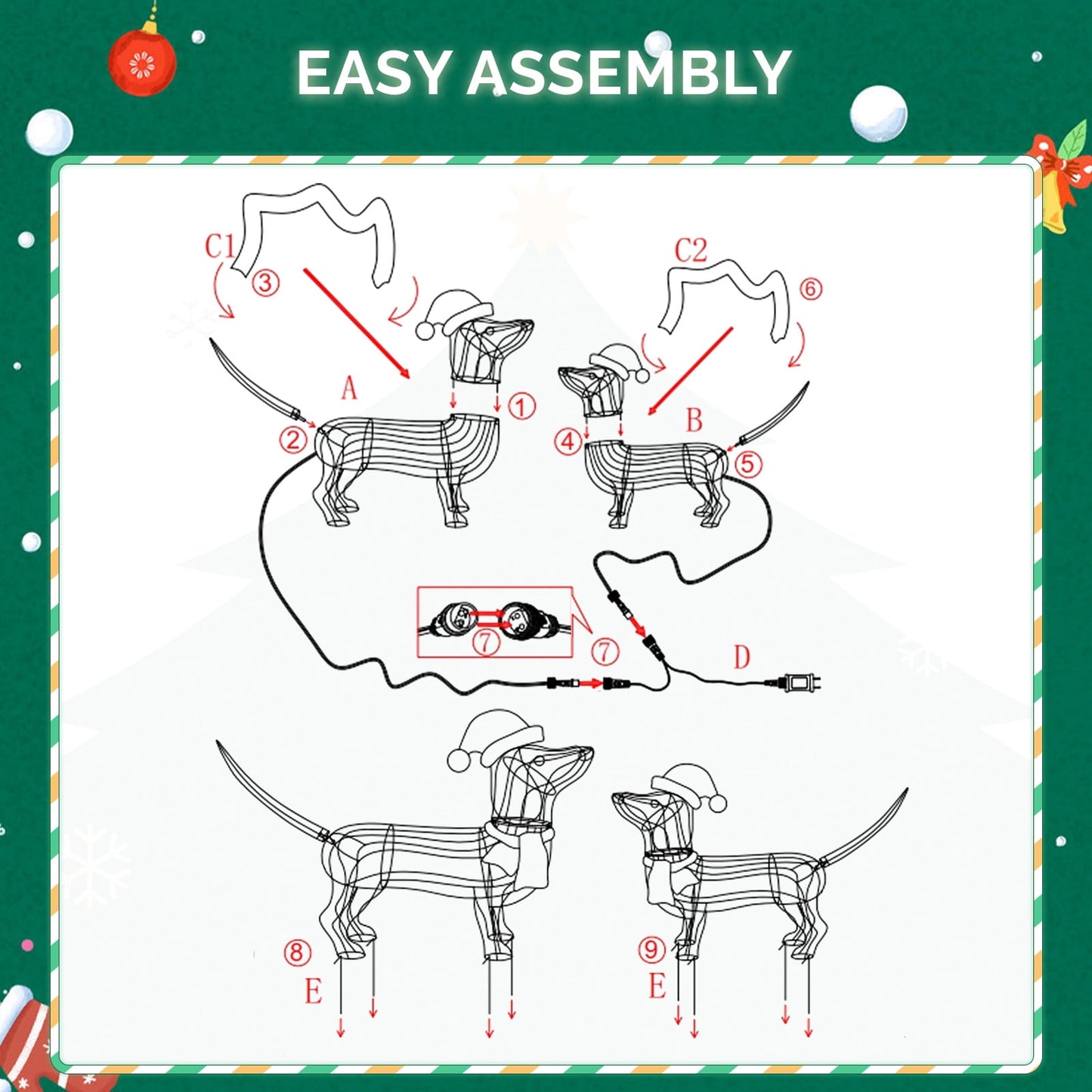 EASY ASSEMBLY

C1
③
A
①
②
C2
⑥
B
④
⑤
⑦
⑦
D
⑧
E
⑨
E